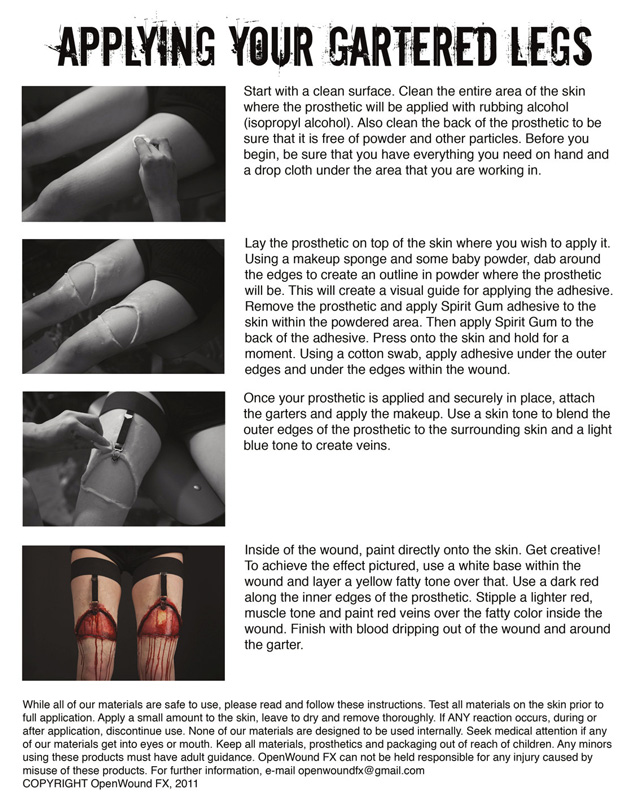 APPLYING YOUR GARTERED LEGS

Start with a clean surface. Clean the entire area of the skin where the prosthetic will be applied with rubbing alcohol (isopropyl alcohol). Also clean the back of the prosthetic to be sure that it is free of powder and other particles. Before you begin, be sure that you have everything you need on hand and a drop cloth under the area that you are working in.

Lay the prosthetic on top of the skin where you wish to apply it. Using a makeup sponge and some baby powder, dab around the edges to create an outline in powder where the prosthetic will be. This will create a visual guide for applying the adhesive. Remove the prosthetic and apply Spirit Gum adhesive to the skin within the powdered area. Then apply Spirit Gum to the back of the adhesive. Press onto the skin and hold for a moment. Using a cotton swab, apply adhesive under the outer edges and under the edges within the wound.

Once your prosthetic is applied and securely in place, attach the garters and apply the makeup. Use a skin tone to blend the outer edges of the prosthetic to the surrounding skin and a light blue tone to create veins.

Inside of the wound, paint directly onto the skin. Get creative! To achieve the effect pictured, use a white base within the wound and layer a yellow fatty tone over that. Use a dark red along the inner edges of the prosthetic. Stipple a lighter red, muscle tone and paint red veins over the fatty color inside the wound. Finish with blood dripping out of the wound and around the garter.

While all of our materials are safe to use, please read and follow these instructions. Test all materials on the skin prior to full application. Apply a small amount to the skin, leave to dry and remove thoroughly. If ANY reaction occurs, during or after application, discontinue use. None of our materials are designed to be used internally. Seek medical attention if any of our materials get into eyes or mouth. Keep all materials, prosthetics and packaging out of reach of children. Any minors using these products must have adult guidance. OpenWound FX can not be held responsible for any injury caused by misuse of these products. For further information, e-mail openwoundfx@gmail.com
COPYRIGHT OpenWound FX, 2011