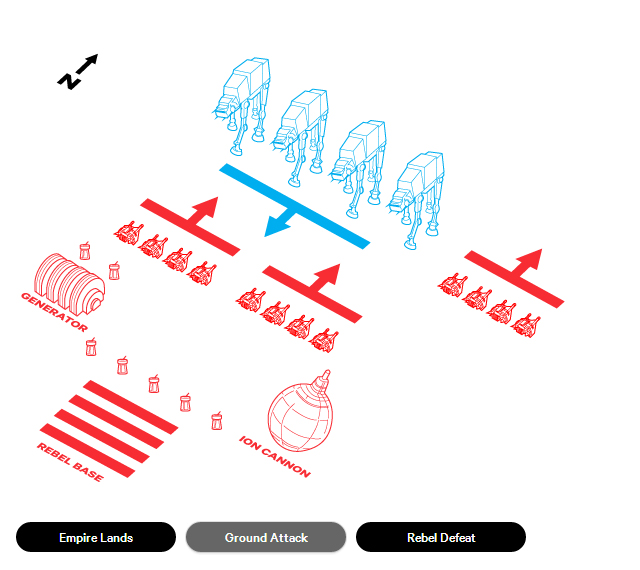 N

GENERATOR

REBEL BASE

ION CANNON

Empire Lands

Ground Attack

Rebel Defeat