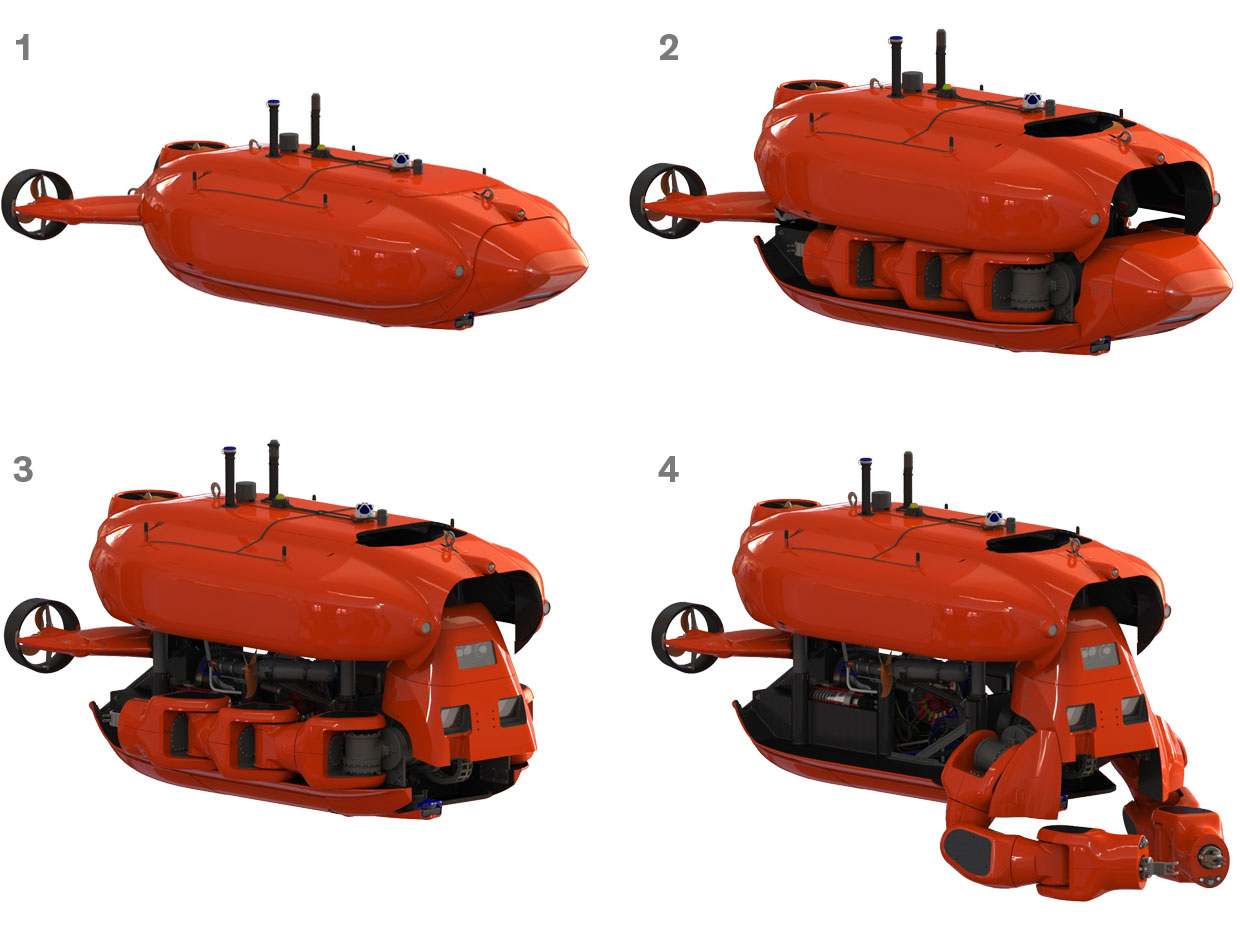 1

2

3

4