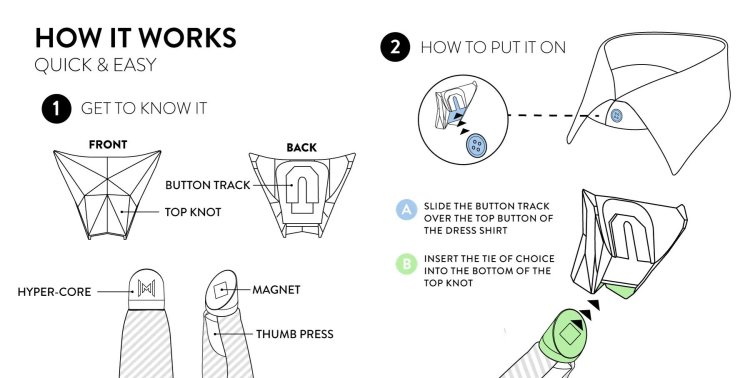 HOW IT WORKS
QUICK & EASY

1 GET TO KNOW IT

FRONT

TOP KNOT

BACK

BUTTON TRACK

HYPER-CORE

MAGNET

THUMB PRESS

2 HOW TO PUT IT ON

A SLIDE THE BUTTON TRACK OVER THE TOP BUTTON OF THE DRESS SHIRT

B INSERT THE TIE OF CHOICE INTO THE BOTTOM OF THE TOP KNOT