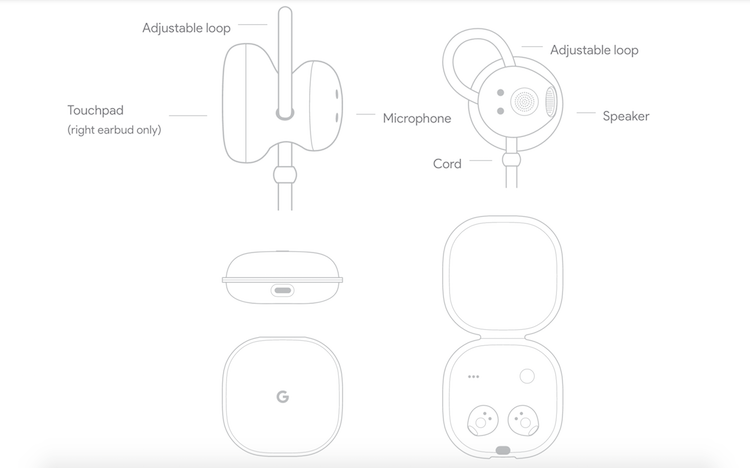 Adjustable loop

Touchpad
(right earbud only)

Microphone

Adjustable loop

Speaker

Cord

G