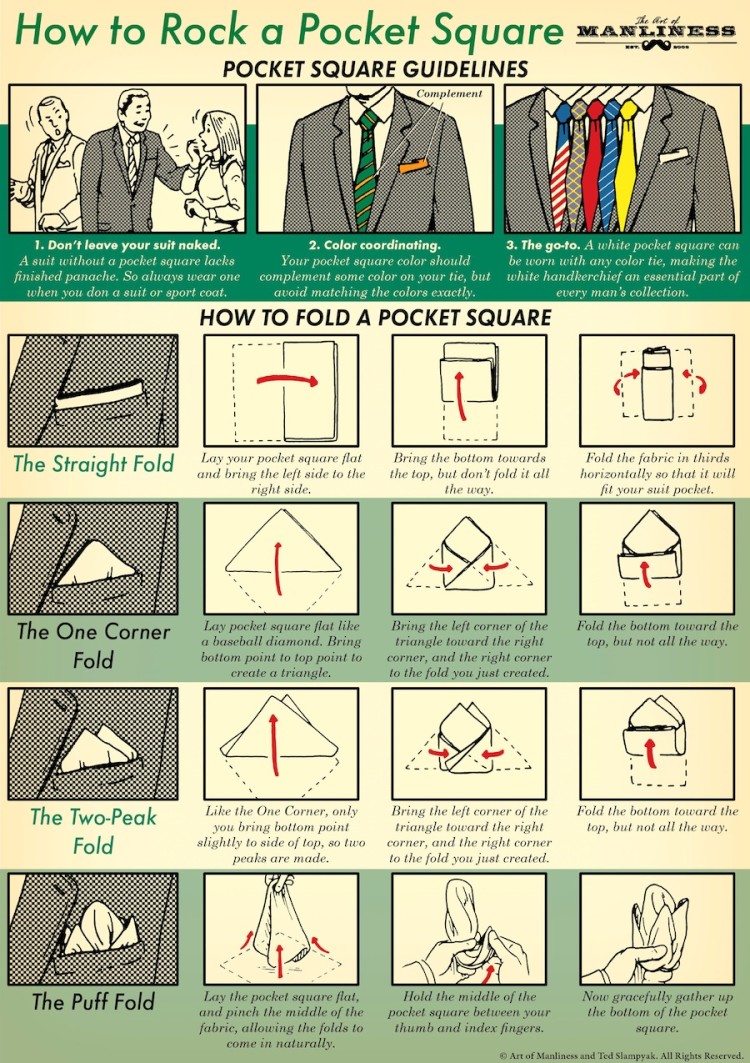 How to Rock a Pocket Square

The Art of MANLINESS EST. 2008

POCKET SQUARE GUIDELINES

Complement

1. Don't leave your suit naked. A suit without a pocket square lacks finished panache. So always wear one when you don a suit or sport coat.

2. Color coordinating. Your pocket square color should complement some color on your tie, but avoid matching the colors exactly.

3. The go-to. A white pocket square can be worn with any color tie, making the white handkerchief an essential part of every man's collection.

HOW TO FOLD A POCKET SQUARE

The Straight Fold

Lay your pocket square flat and bring the left side to the right side.

Bring the bottom towards the top, but don't fold it all the way.

Fold the fabric in thirds horizontally so that it will fit your suit pocket.

The One Corner Fold

Lay pocket square flat like a baseball diamond. Bring bottom point to top point to create a triangle.

Bring the left corner of the triangle toward the right corner, and the right corner to the fold you just created.

Fold the bottom toward the top, but not all the way.

The Two-Peak Fold

Like the One Corner, only you bring bottom point slightly to side of top, so two peaks are made.

Bring the left corner of the triangle toward the right corner, and the right corner to the fold you just created.

Fold the bottom toward the top, but not all the way.

The Puff Fold

Lay the pocket square flat, and pinch the middle of the fabric, allowing the folds to come in naturally.

Hold the middle of the pocket square between your thumb and index fingers.

Now gracefully gather up the bottom of the pocket square.

© Art of Manliness and Ted Slampyak. All Rights Reserved.