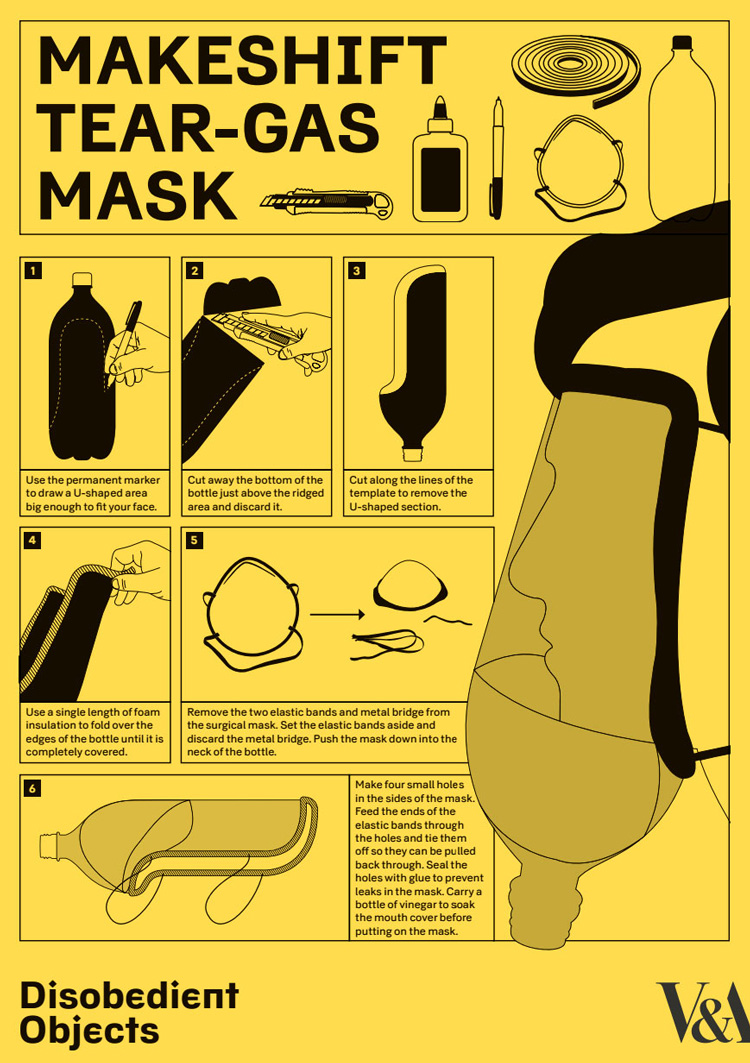 MAKESHIFT TEAR-GAS MASK

1

Use the permanent marker to draw a U-shaped area big enough to fit your face.

2

Cut away the bottom of the bottle just above the ridged area and discard it.

3

Cut along the lines of the template to remove the U-shaped section.

4

Use a single length of foam insulation to fold over the edges of the bottle until it is completely covered.

5

Remove the two elastic bands and metal bridge from the surgical mask. Set the elastic bands aside and discard the metal bridge. Push the mask down into the neck of the bottle.

6

Make four small holes in the sides of the mask. Feed the ends of the elastic bands through the holes and tie them off so they can be pulled back through. Seal the holes with glue to prevent leaks in the mask. Carry a bottle of vinegar to soak the mouth cover before putting on the mask.

Disobedient Objects

V&A