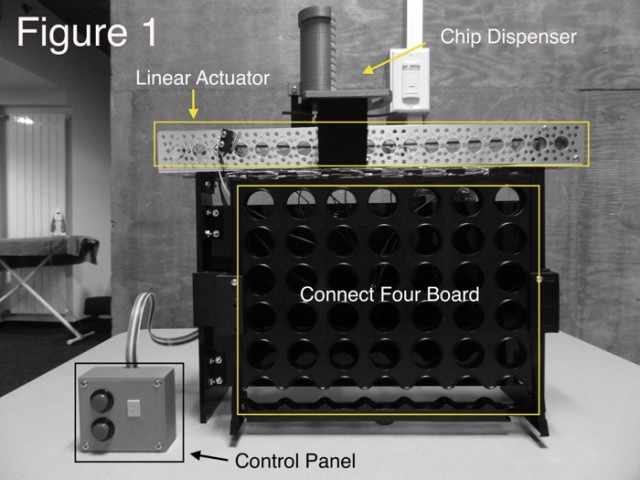 Figure 1

Chip Dispenser

Linear Actuator

Connect Four Board

Control Panel