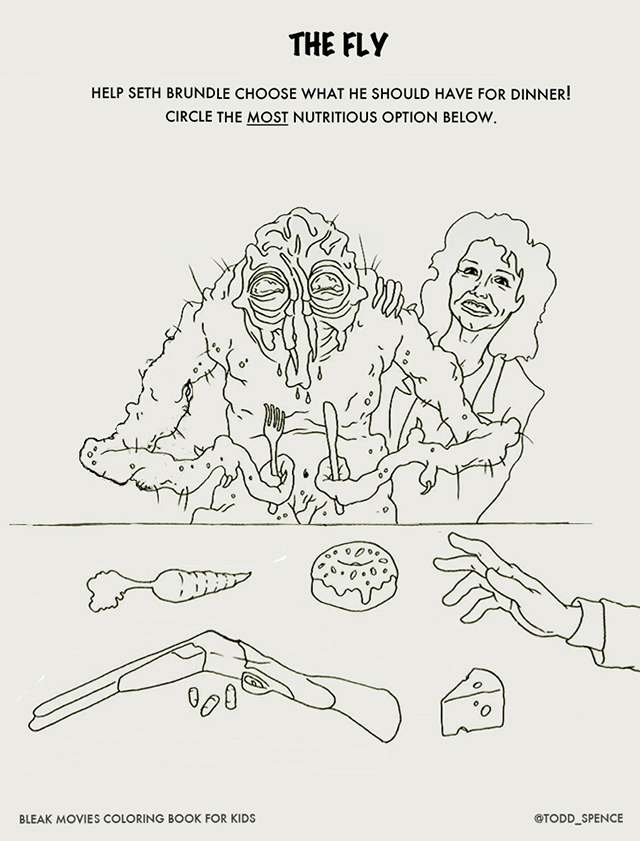 THE FLY

HELP SETH BRUNDLE CHOOSE WHAT HE SHOULD HAVE FOR DINNER! CIRCLE THE MOST NUTRITIOUS OPTION BELOW.

BLEAK MOVIES COLORING BOOK FOR KIDS

@TODD_SPENCE