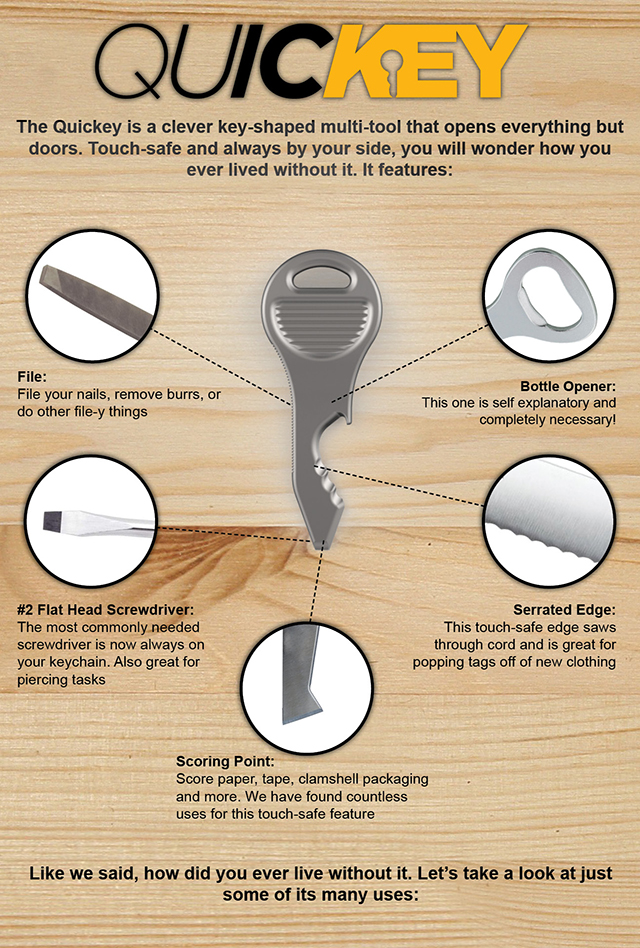 QUICKEY

The Quickey is a clever key-shaped multi-tool that opens everything but doors. Touch-safe and always by your side, you will wonder how you ever lived without it. It features:

File:
File your nails, remove burrs, or do other file-y things

Bottle Opener:
This one is self explanatory and completely necessary!

#2 Flat Head Screwdriver:
The most commonly needed screwdriver is now always on your keychain. Also great for piercing tasks

Serrated Edge:
This touch-safe edge saws through cord and is great for popping tags off of new clothing

Scoring Point:
Score paper, tape, clamshell packaging and more. We have found countless uses for this touch-safe feature

Like we said, how did you ever live without it. Let's take a look at just some of its many uses: