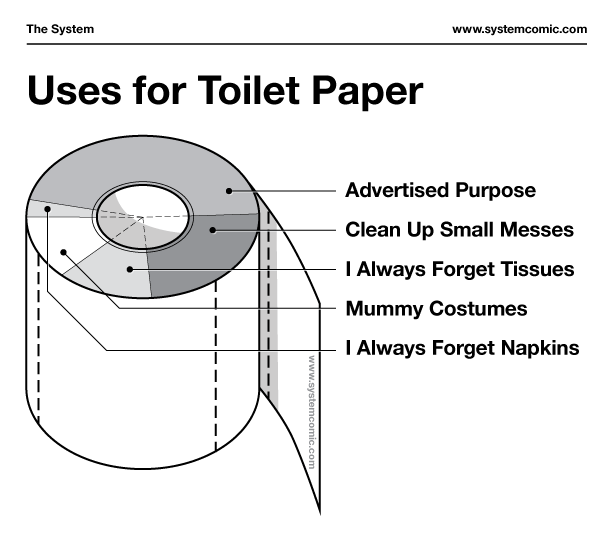 The System

www.systemcomic.com

Uses for Toilet Paper

Advertised Purpose

Clean Up Small Messes

I Always Forget Tissues

Mummy Costumes

I Always Forget Napkins

www.systemcomic.com