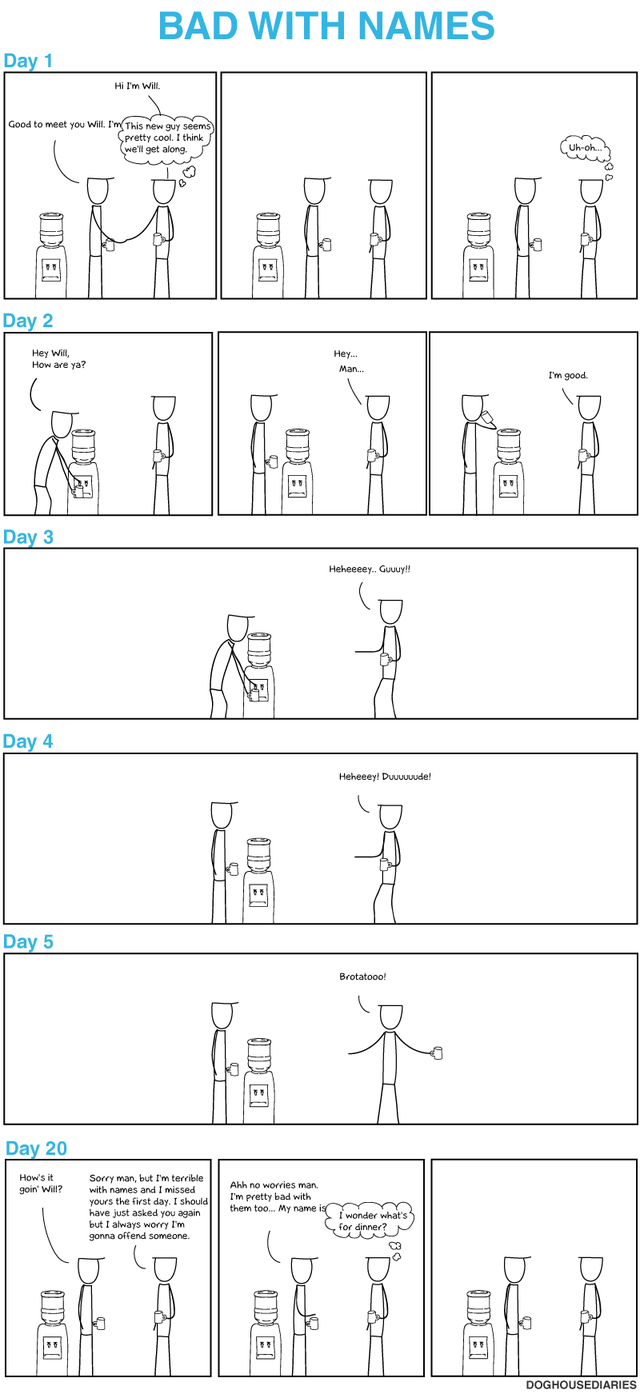 BAD WITH NAMES

Day 1

Hi I'm Will.

Good to meet you Will. I'm

This new guy seems pretty cool. I think we'll get along.

Uh-oh...

Day 2

Hey Will, How are ya?

Hey... Man...

I'm good.

Day 3

Heheeeey.. Guuuy!!

Day 4

Heheeey! Duuuuuude!

Day 5

Brotatooo!

Day 20

How's it goin' Will?

Sorry man, but I'm terrible with names and I missed yours the first day. I should have just asked you again but I always worry I'm gonna offend someone.

Ahh no worries man. I'm pretty bad with them too... My name is

I wonder what's for dinner?

DOGHOUSEDIARIES